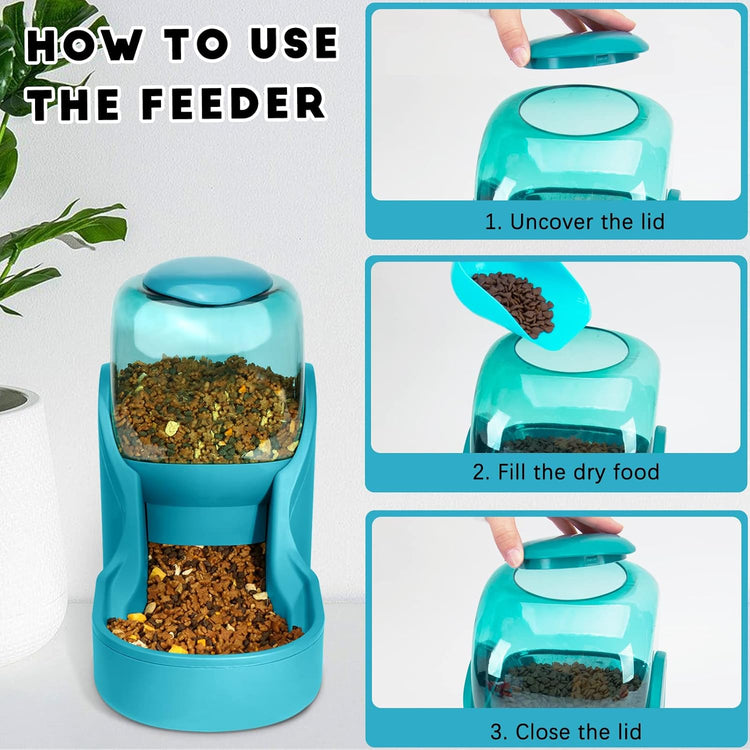 HOW TO USE THE FEEDER

1. Uncover the lid

2. Fill the dry food

3. Close the lid