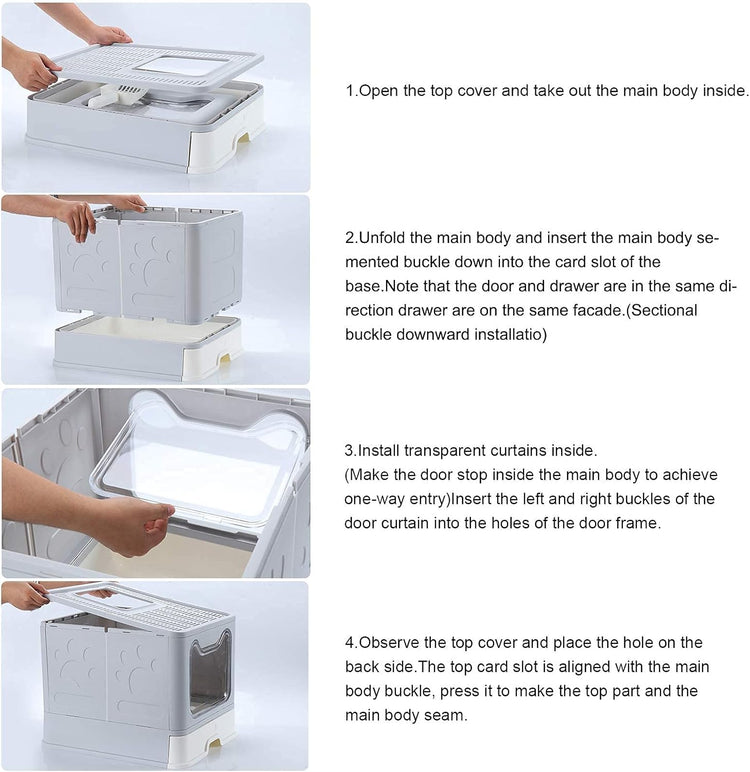 1.Open the top cover and take out the main body inside.

2.Unfold the main body and insert the main body semented buckle down into the card slot of the base.Note that the door and drawer are in the same direction drawer are on the same facade.(Sectional buckle downward installatio)

3.Install transparent curtains inside.
(Make the door stop inside the main body to achieve one-way entry)Insert the left and right buckles of the door curtain into the holes of the door frame.

4.Observe the top cover and place the hole on the back side.The top card slot is aligned with the main body buckle, press it to make the top part and the main body seam.