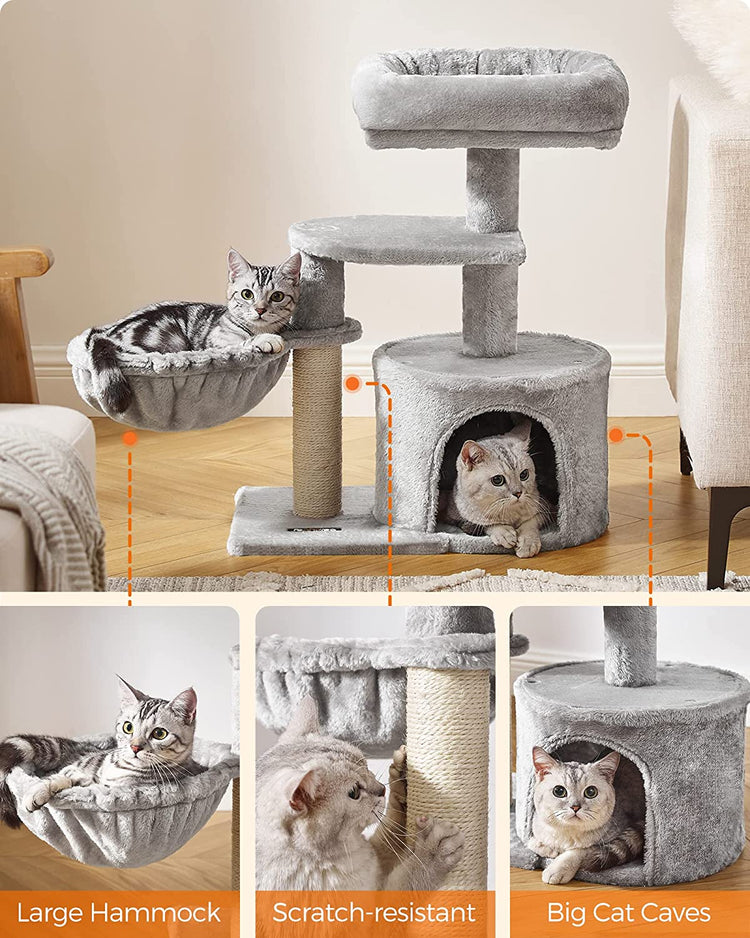 Large Hammock

Scratch-resistant

Big Cat Caves