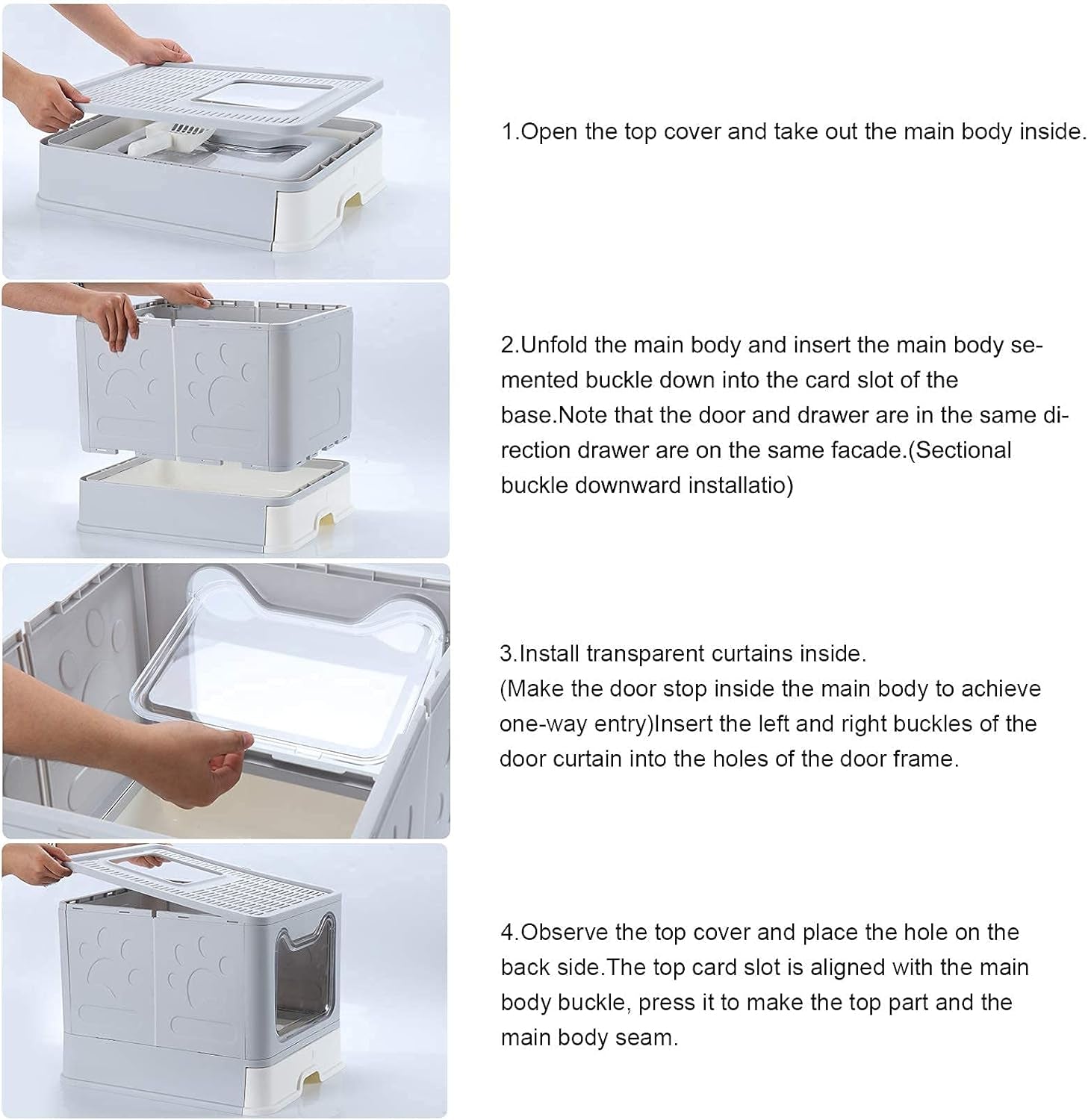 1.Open the top cover and take out the main body inside.

2.Unfold the main body and insert the main body semented buckle down into the card slot of the base.Note that the door and drawer are in the same direction drawer are on the same facade.(Sectional buckle downward installatio)

3.Install transparent curtains inside. (Make the door stop inside the main body to achieve one-way entry)Insert the left and right buckles of the door curtain into the holes of the door frame.

4.Observe the top cover and place the hole on the back side.The top card slot is aligned with the main body buckle, press it to make the top part and the main body seam.