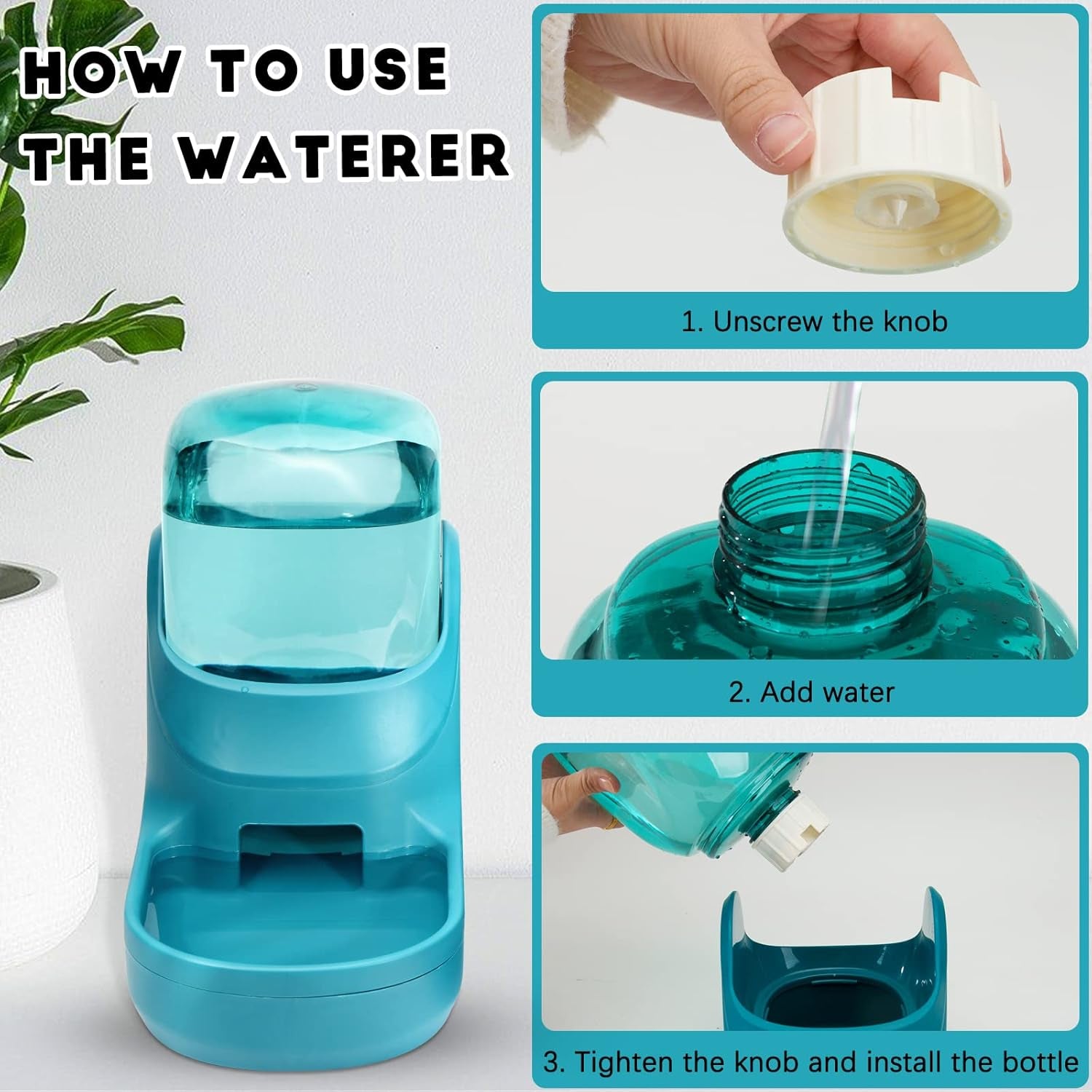 HOW TO USE THE WATERER

1. Unscrew the knob

2. Add water

3. Tighten the knob and install the bottle